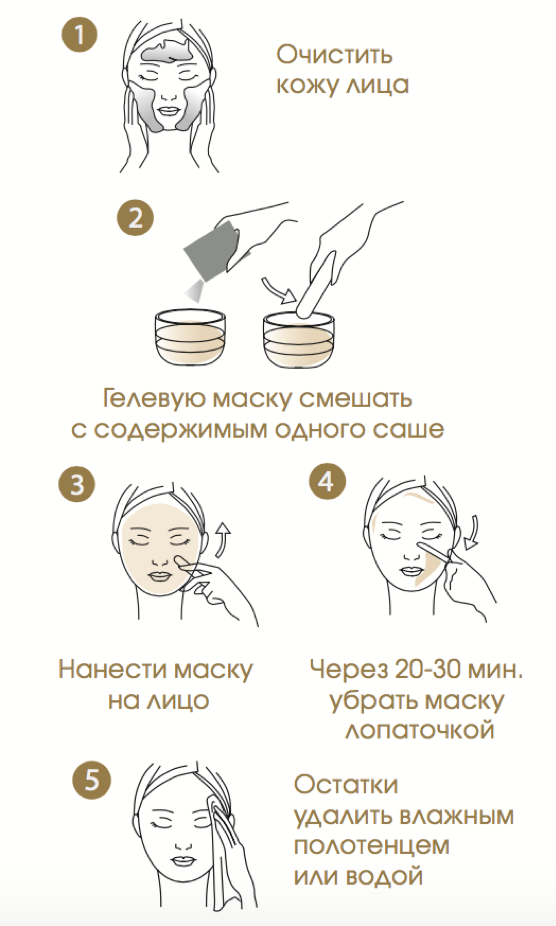 1

Очистить кожу лица

2

Гелевую маску смешать с содержимым одного саше

3

Нанести маску на лицо

4

Через 20-30 мин. убрать маску лопаточкой

5

Остатки удалить влажным полотенцем или водой